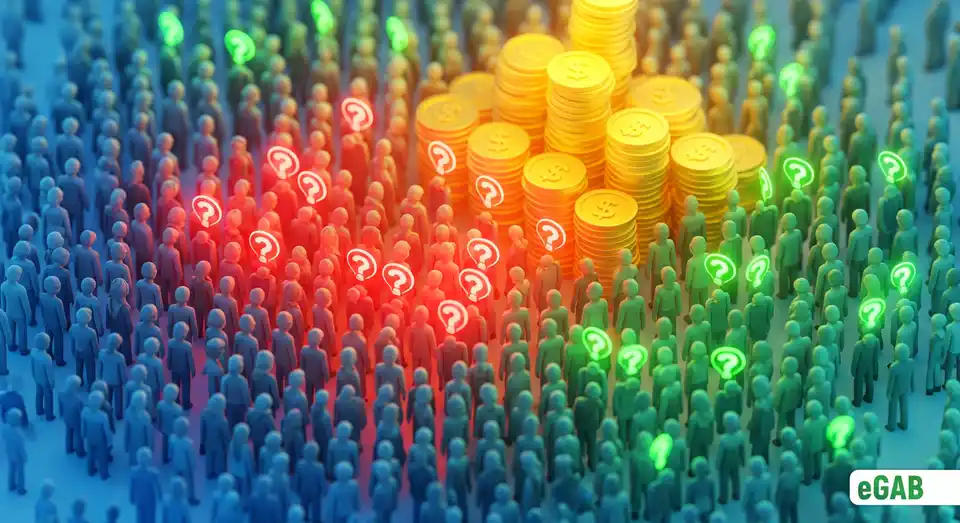 eGAB